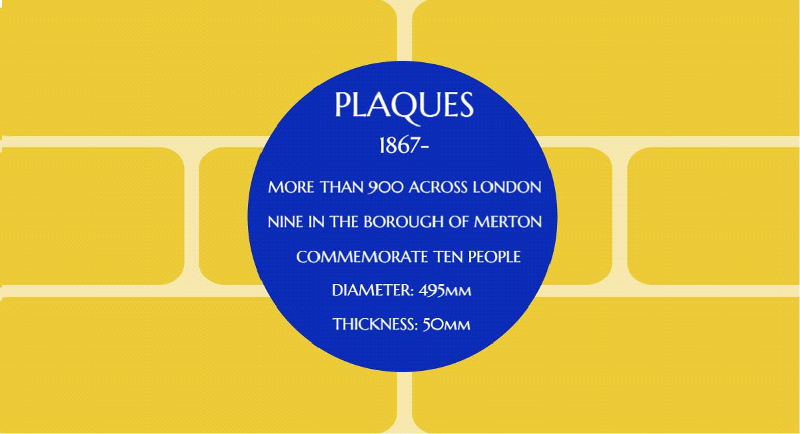 PLAQUES

1867-

MORE THAN 900 ACROSS LONDON

NINE IN THE BOROUGH OF MERTON

COMMEMORATE TEN PEOPLE

DIAMETER: 495MM

THICKNESS: 50MM