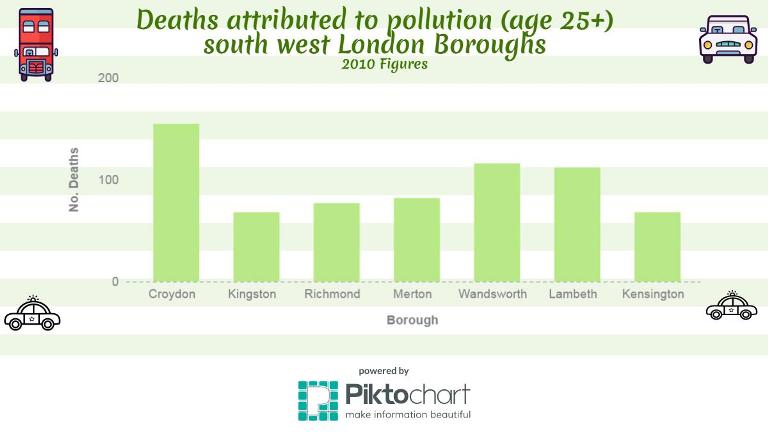 Deaths attributed to pollution (age 25+)
south west London Boroughs
2010 Figures

200
100
0

No. Deaths

Croydon
Kingston
Richmond
Merton
Wandsworth
Lambeth
Kensington

Borough

powered by
Piktochart
make information beautiful