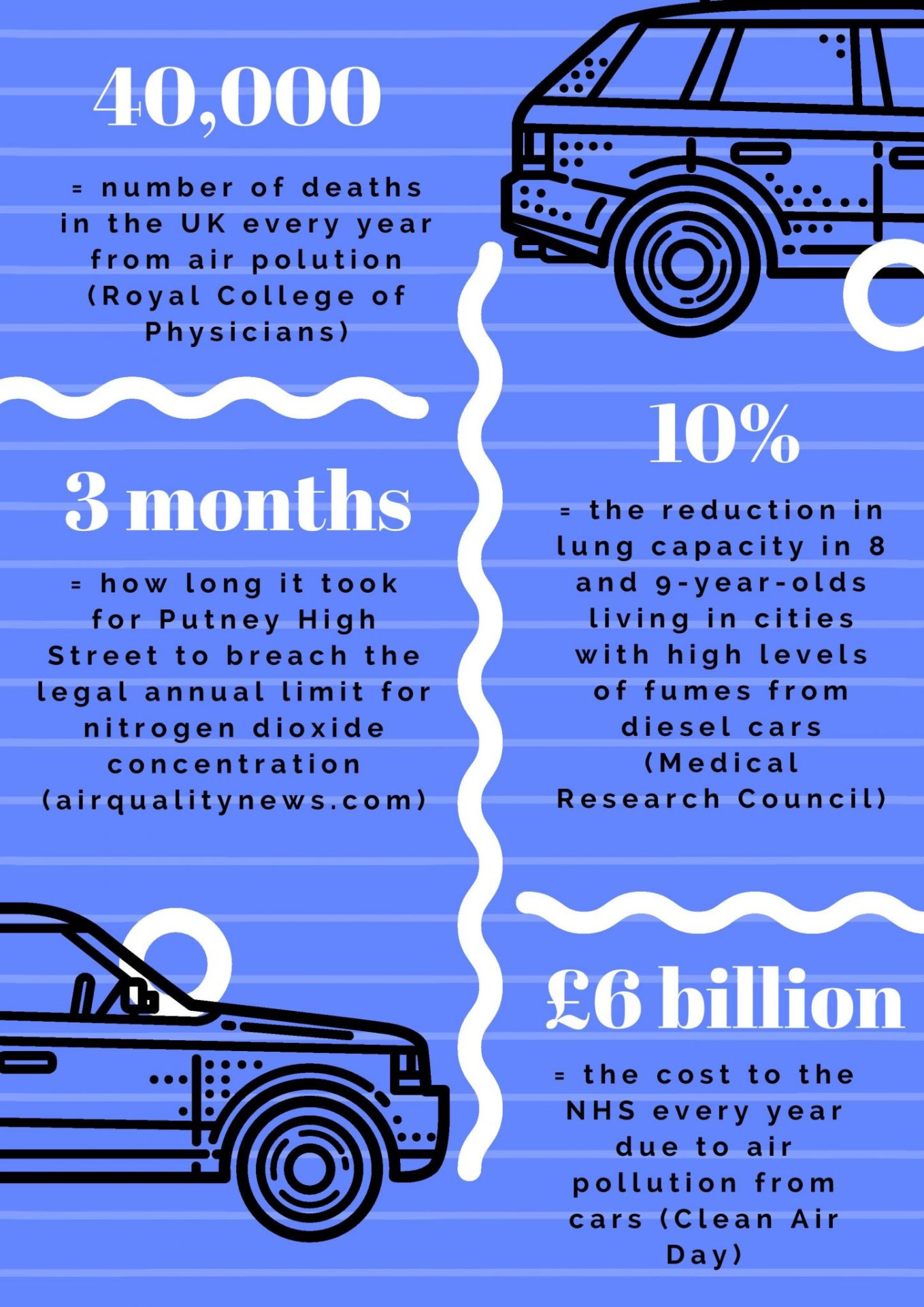 40,000

= number of deaths in the UK every year from air polution (Royal College of Physicians)

3 months

= how long it took for Putney High Street to breach the legal annual limit for nitrogen dioxide concentration (airqualitynews.com)

10%

= the reduction in lung capacity in 8 and 9-year-olds living in cities with high levels of fumes from diesel cars (Medical Research Council)

£6 billion

= the cost to the NHS every year due to air pollution from cars (Clean Air Day)