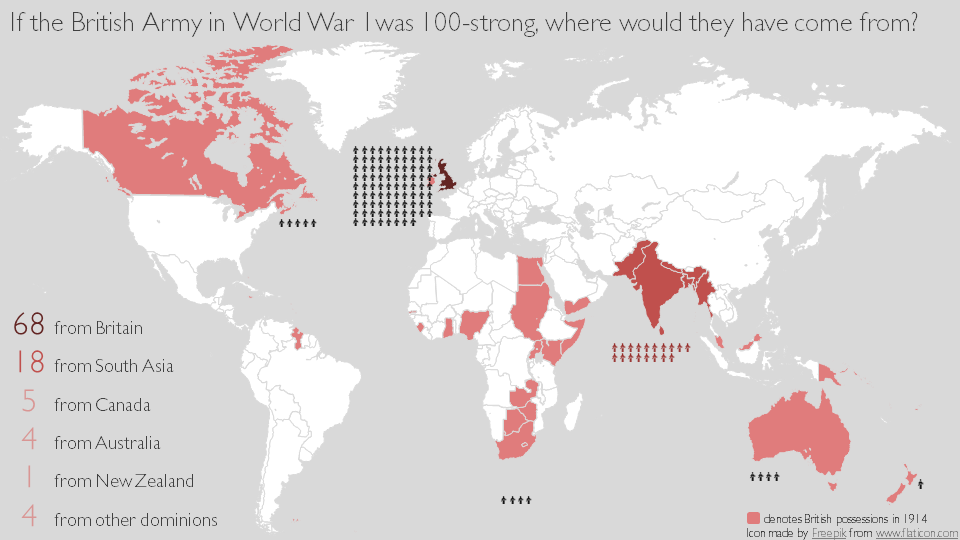 If the British Army in World War I was 100-strong, where would they have come from?

68 from Britain
18 from South Asia
5 from Canada
4 from Australia
1 from New Zealand
4 from other dominions

denotes British possessions in 1914
Icon made by Freepik from www.flaticon.com