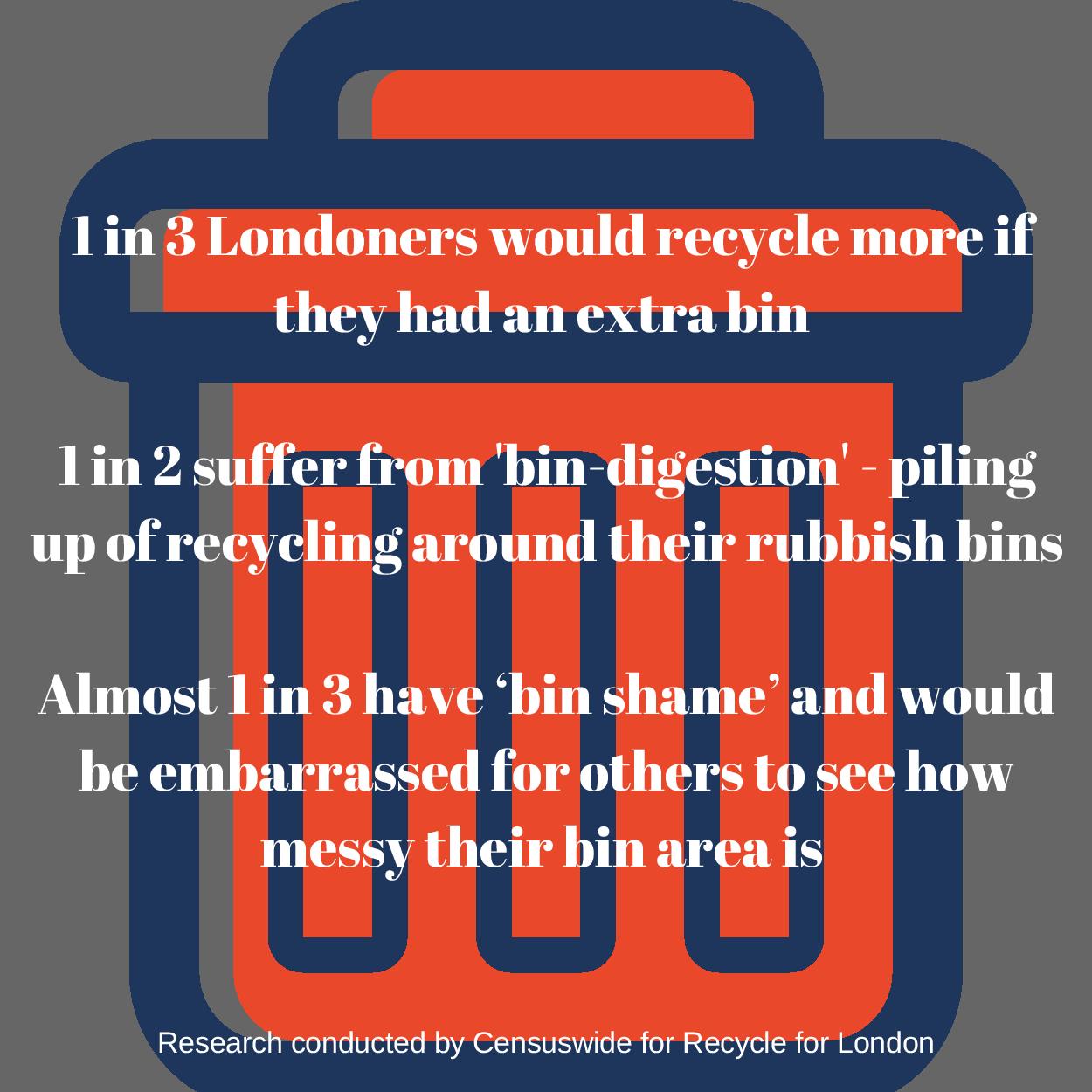 1 in 3 Londoners would recycle more if they had an extra bin

1 in 2 suffer from 'bin-digestion' - piling up of recycling around their rubbish bins

Almost 1 in 3 have ‘bin shame’ and would be embarrassed for others to see how messy their bin area is

Research conducted by Censuswide for Recycle for London